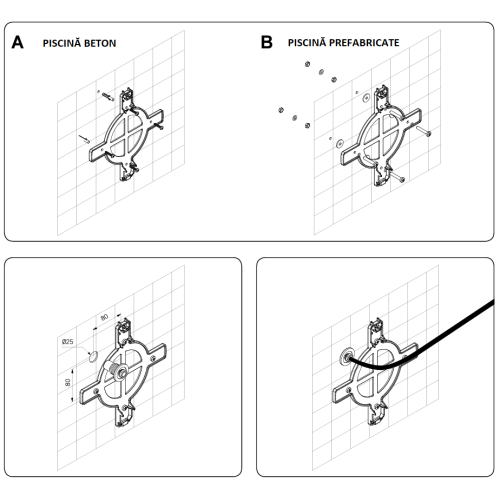 A PISCINĂ BETON

B PISCINĂ PREFABRICATE

80

Ø25

80